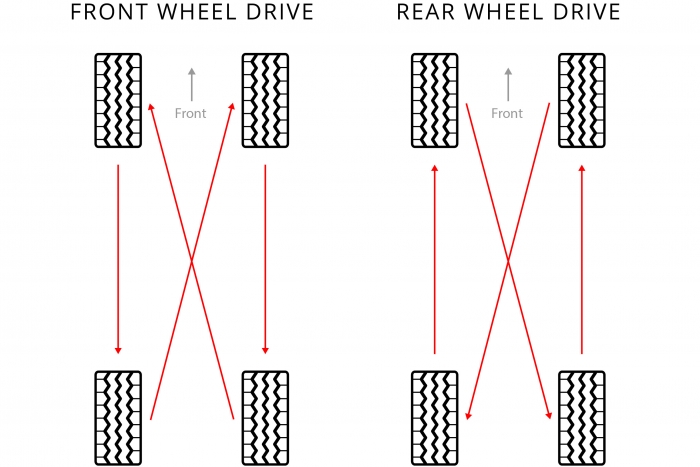 FRONT WHEEL DRIVE

Front

REAR WHEEL DRIVE

Front